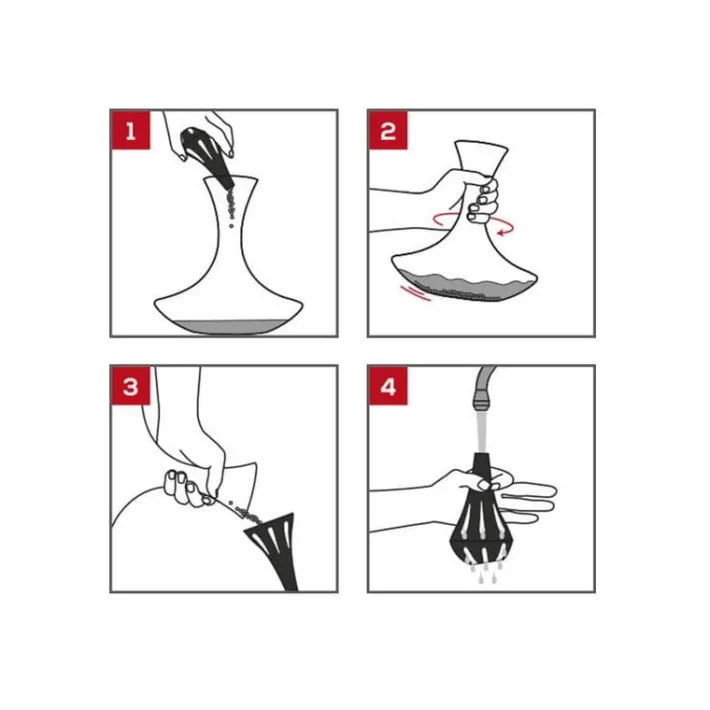 1

2

3

4